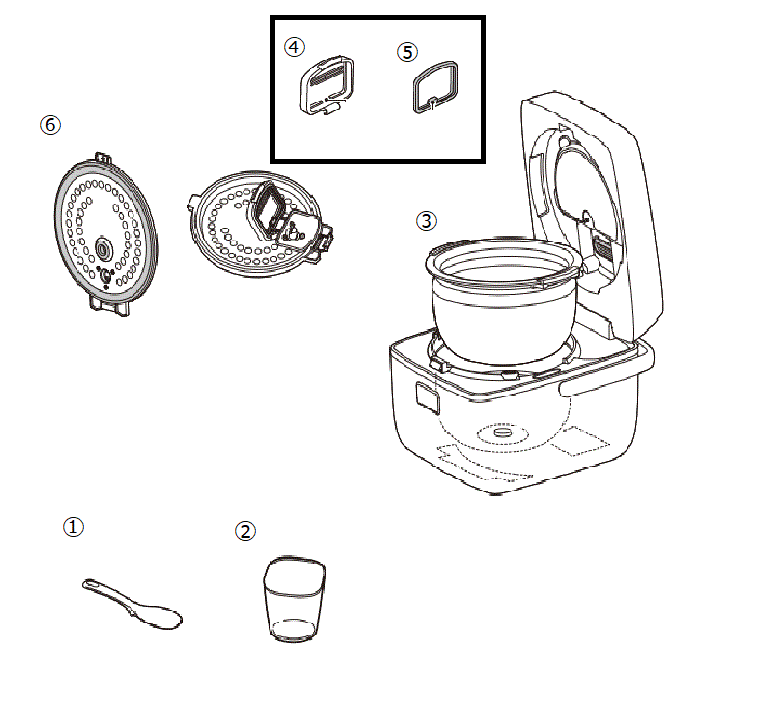 ④ ⑤

⑥

③

①

②