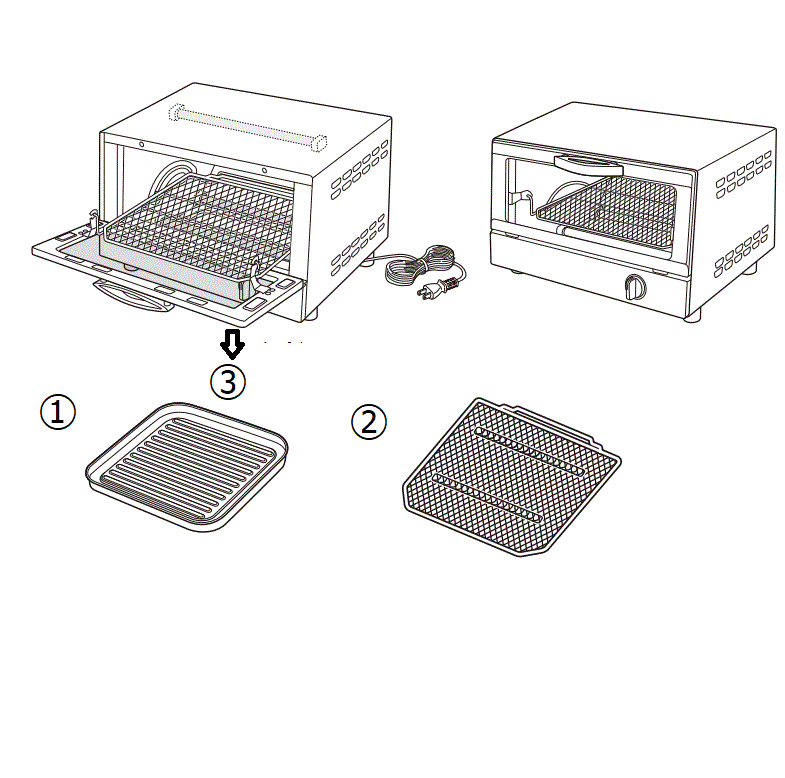 ③
①
②